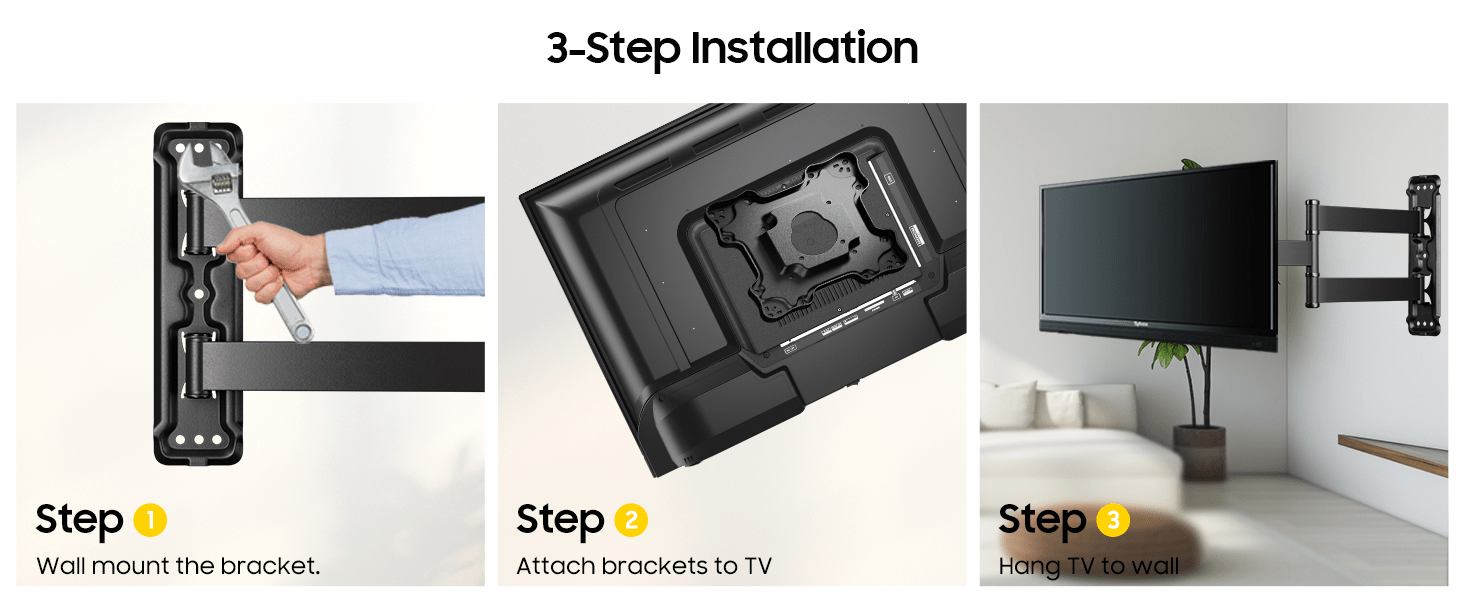 3-Step Installation

Step 1
Wall mount the bracket.

Step 2
Attach brackets to TV

Step 3
Hang TV to wall